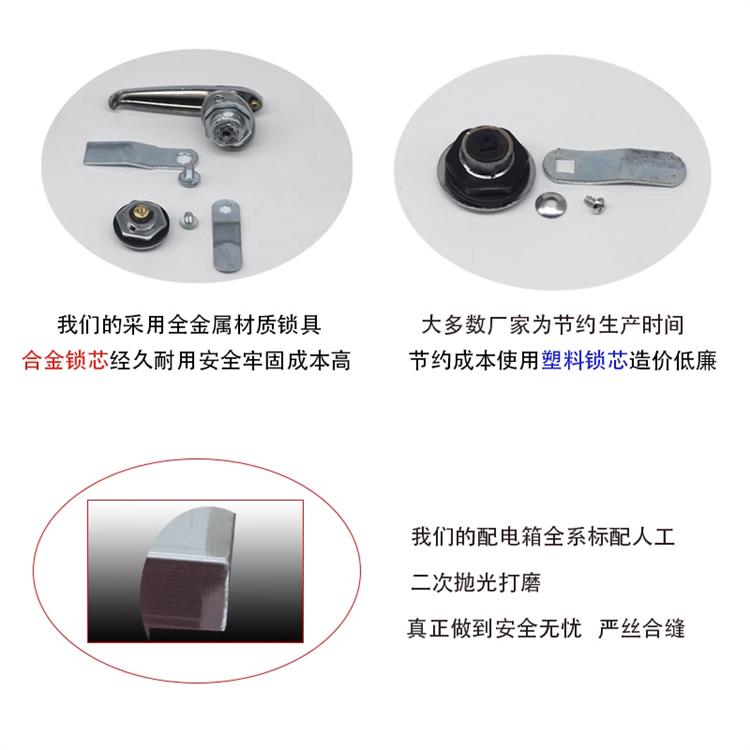 我们的采用全金属材质锁具
合金锁芯经久耐用安全牢固成本高

大多数厂家为节约生产时间
节约成本使用塑料锁芯造价低廉

我们的配电箱全系标配人工

二次抛光打磨

真正做到安全无忧 严丝合缝